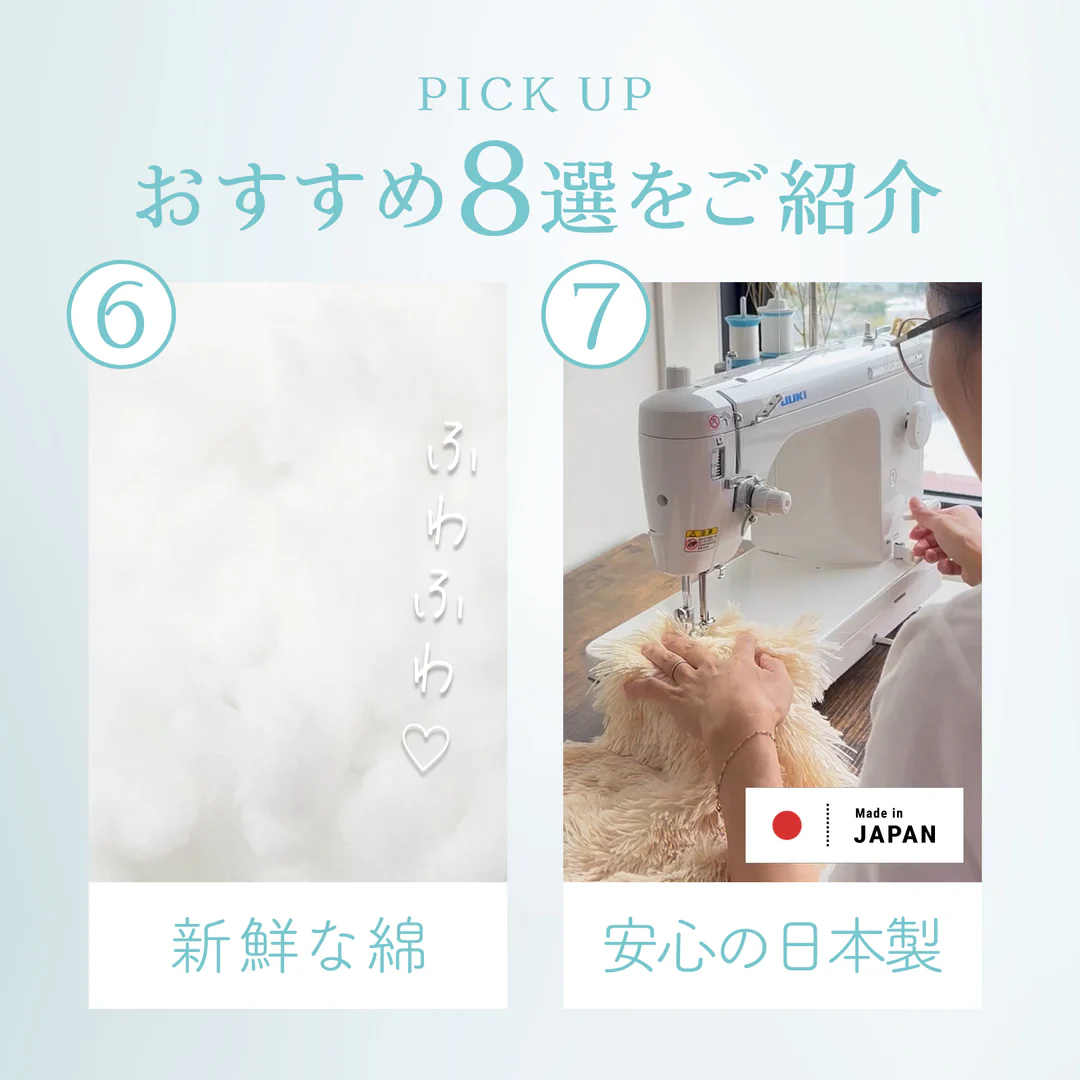 PICK UP
おすすめ8選をご紹介

⑥
ふわふわ♡
新鮮な綿

⑦
JUKI
Made in JAPAN
安心の日本製